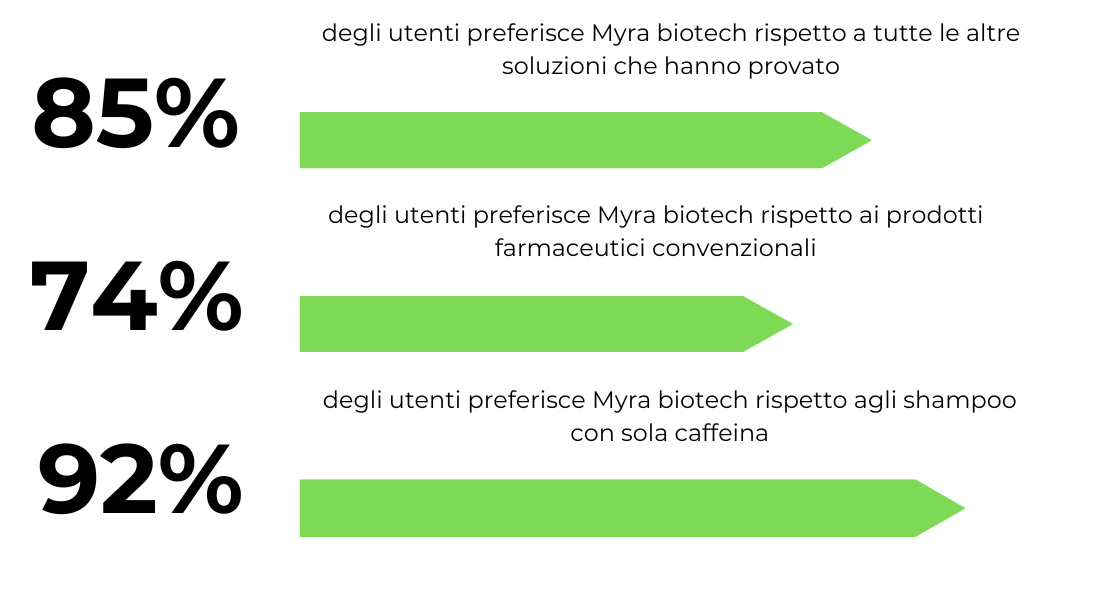 85%

degli utenti preferisce Myra biotech rispetto a tutte le altre soluzioni che hanno provato

74%

degli utenti preferisce Myra biotech rispetto ai prodotti farmaceutici convenzionali

92%

degli utenti preferisce Myra biotech rispetto agli shampoo con sola caffeina